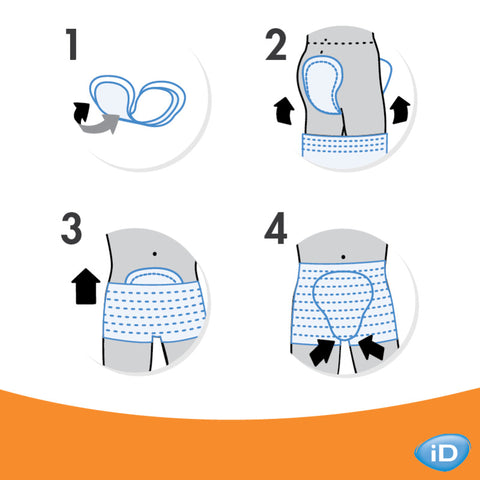 1

2

3

4

iD